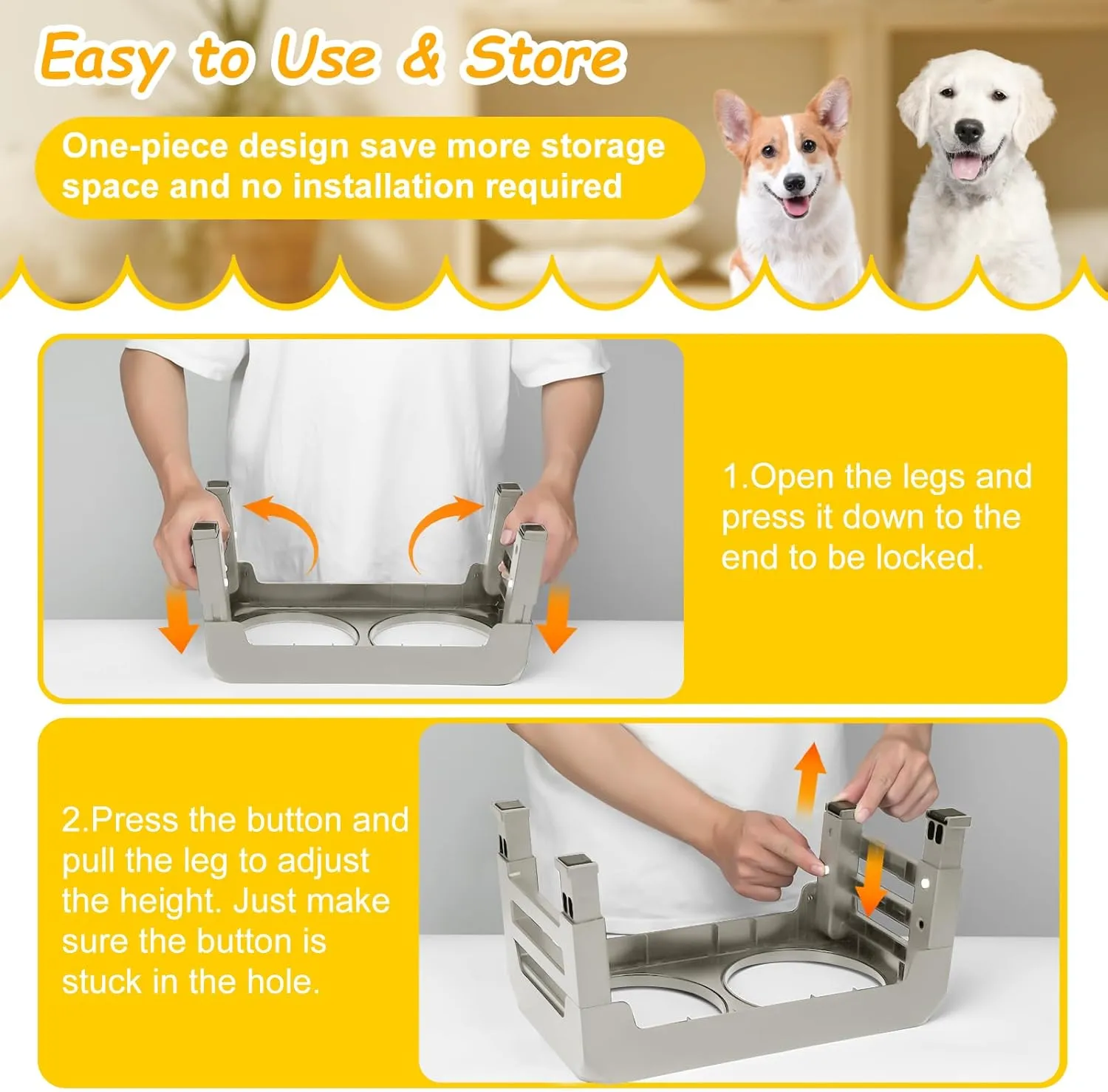 Easy to Use & Store

One-piece design save more storage space and no installation required

1.Open the legs and press it down to the end to be locked.

2.Press the button and pull the leg to adjust the height. Just make sure the button is stuck in the hole.